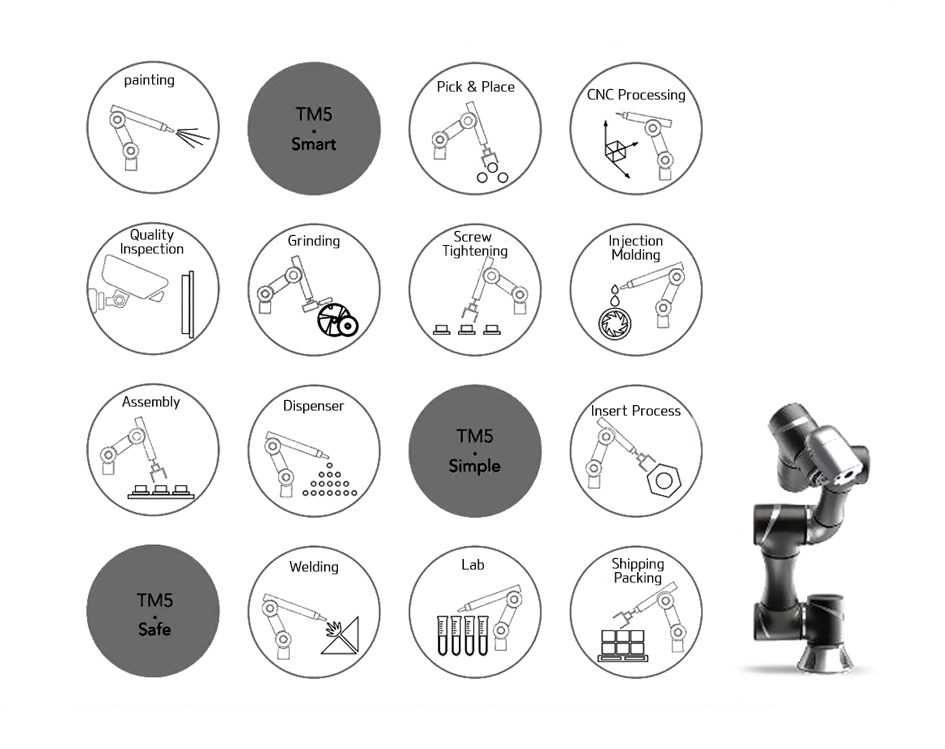 painting

TM5
•
Smart

Pick & Place

CNC Processing

Quality Inspection

Grinding

Screw Tightening

Injection Molding

Assembly

Dispenser

TM5
•
Simple

Insert Process

TM5
•
Safe

Welding

Lab

Shipping Packing